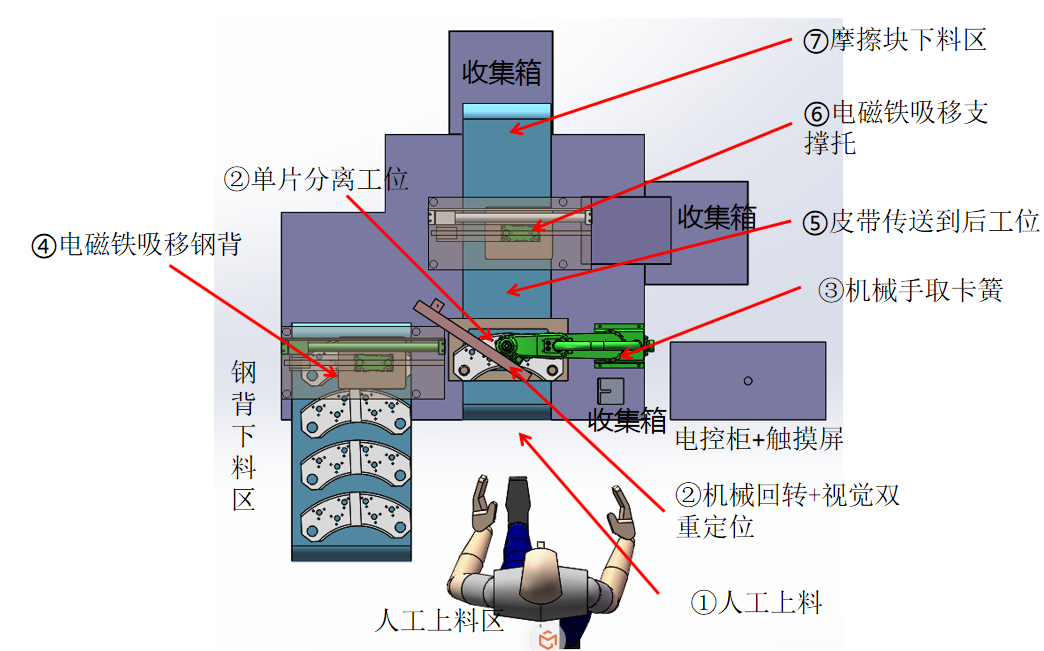 收集箱

⑦摩擦块下料区

⑥电磁铁吸移支撑托

②单片分离工位

收集箱

⑤皮带传送到后工位

④电磁铁吸移钢背

③机械手取卡簧

钢背下料区

收集箱

电控柜+触摸屏

②机械回转+视觉双重定位

①人工上料

人工上料区